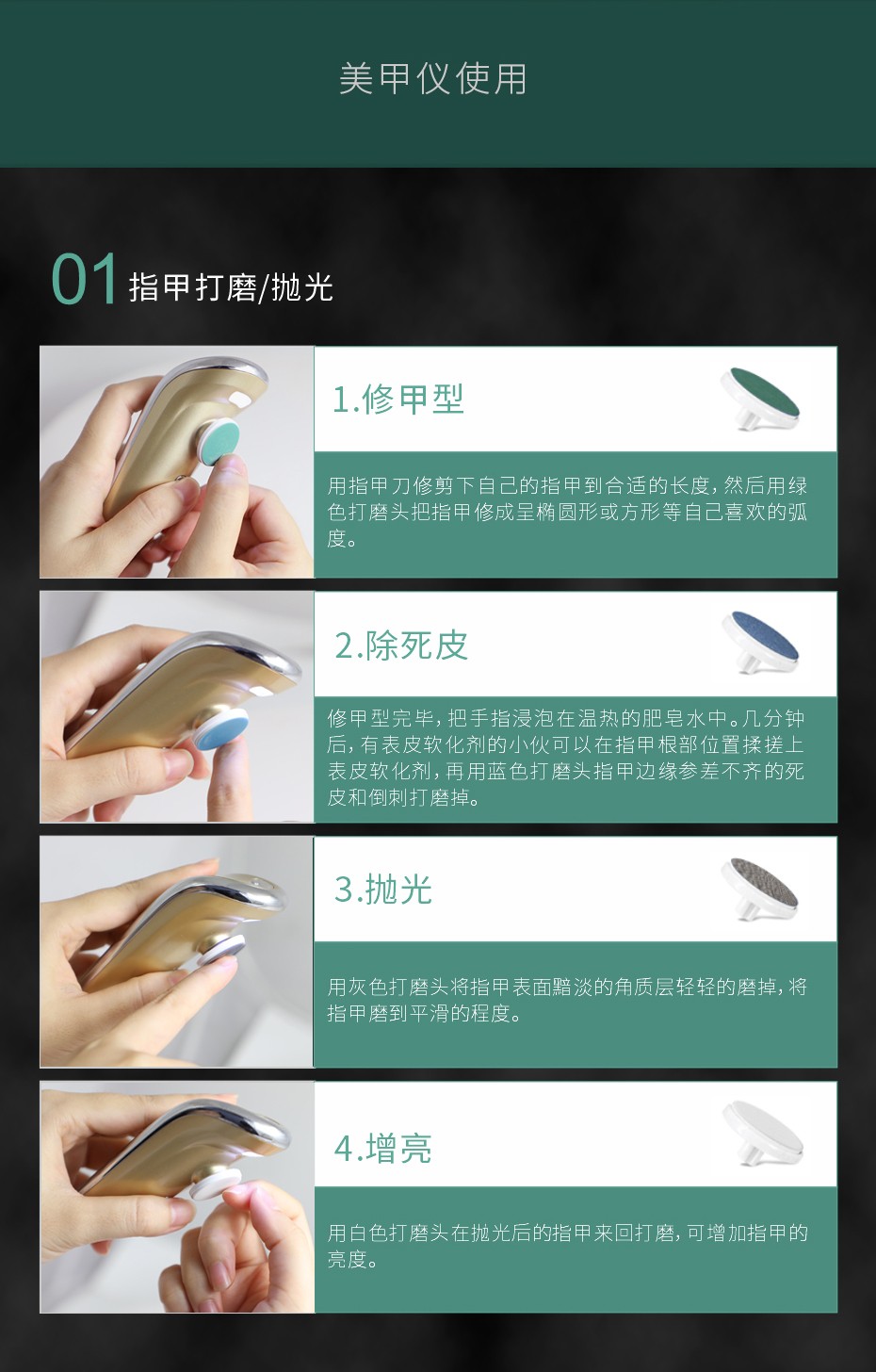 美甲仪使用

01 指甲打磨/抛光

1.修甲型

用指甲刀修剪下自己的指甲到合适的长度，然后用绿色打磨头把指甲修成呈椭圆形或方形等自己喜欢的弧度。

2.除死皮

修甲型完毕，把手指浸泡在温热的肥皂水中。几分钟后，有表皮软化剂的小伙可以在指甲根部位置揉搓上表皮软化剂，再用蓝色打磨头指甲边缘参差不齐的死皮和倒刺打磨掉。

3.抛光

用灰色打磨头将指甲表面黯淡的角质层轻轻的磨掉，将指甲磨到平滑的程度。

4.增亮

用白色打磨头在抛光后的指甲来回打磨，可增加指甲的亮度。